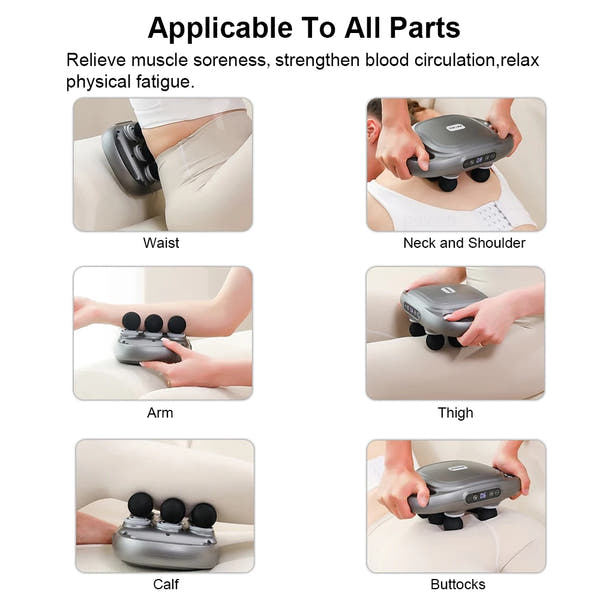 Applicable To All Parts

Relieve muscle soreness, strengthen blood circulation,relax physical fatigue.

Waist

Neck and Shoulder

Arm

Thigh

Calf

Buttocks